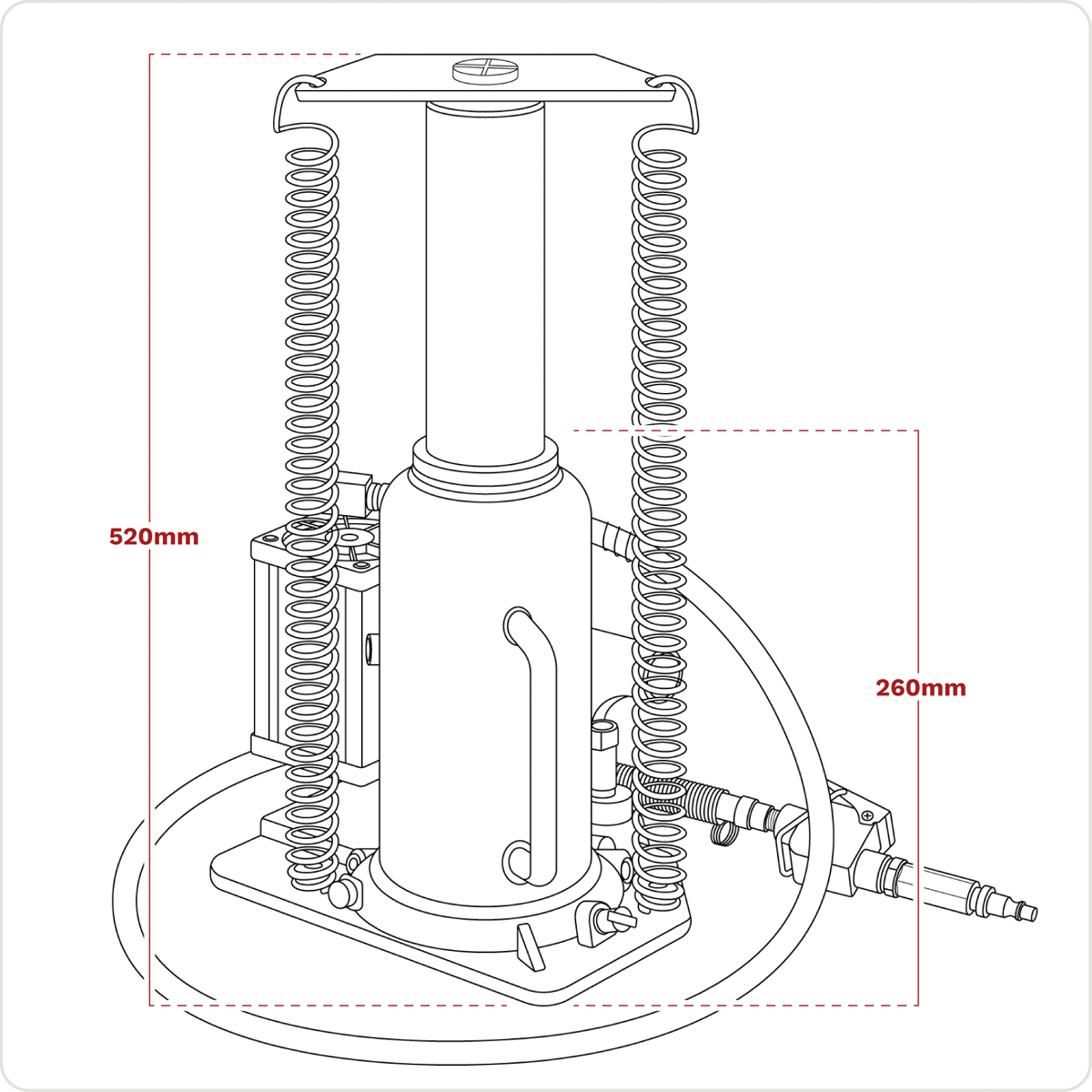 520mm

260mm