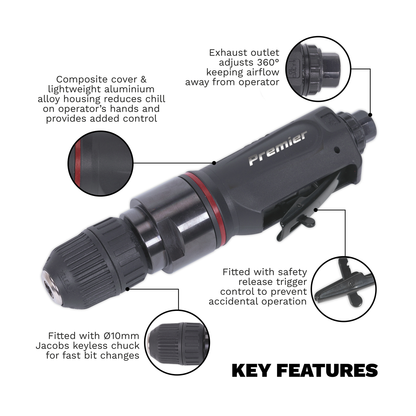 Exhaust outlet adjusts 360° keeping airflow away from operator

Composite cover & lightweight aluminium alloy housing reduces chill on operator's hands and provides added control

Premier

Fitted with safety release trigger control to prevent accidental operation

Fitted with Ø10mm Jacobs keyless chuck for fast bit changes

KEY FEATURES