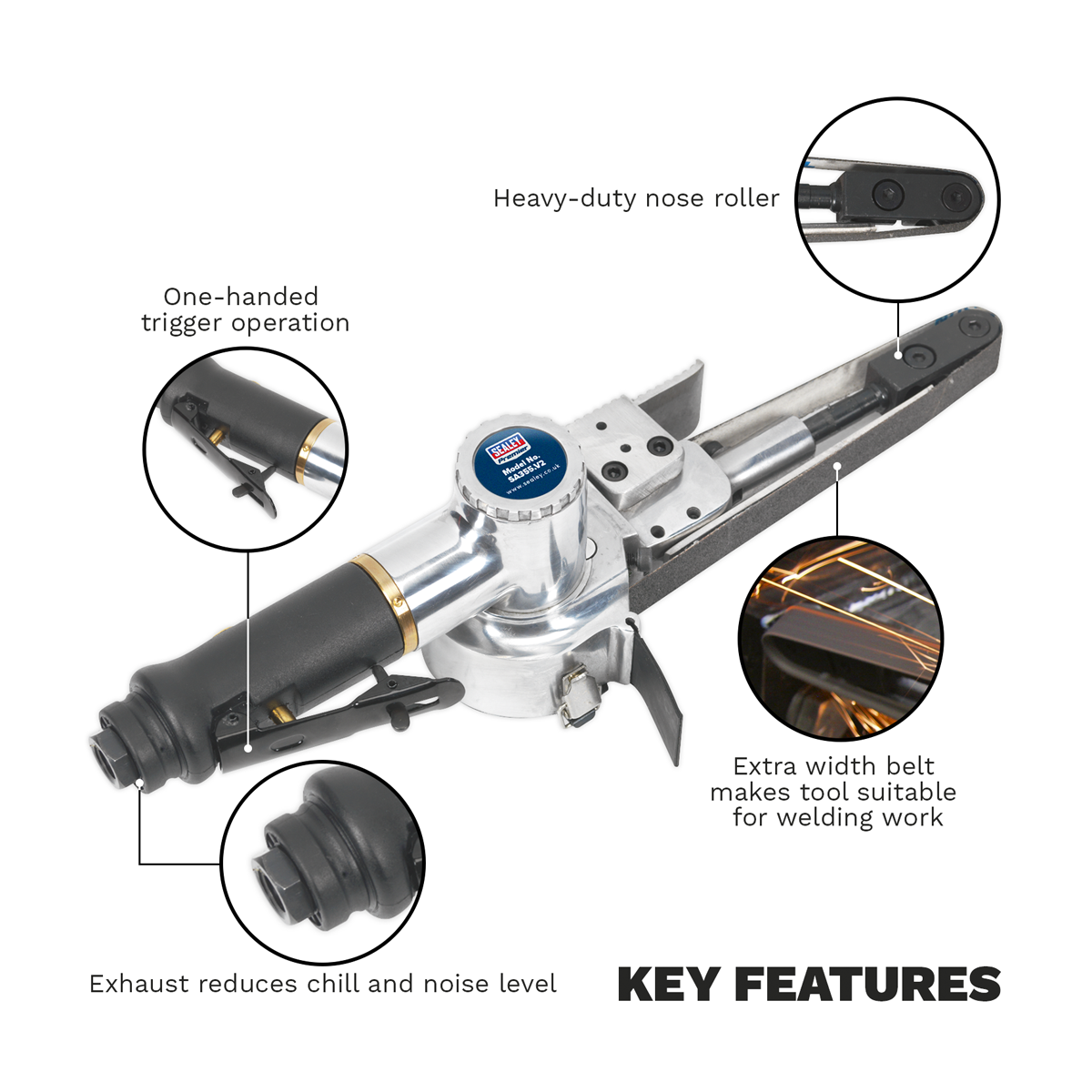 Heavy-duty nose roller

One-handed trigger operation

SEALEY Premier
Model No. SA355.V2
www.sealey.co.uk

Extra width belt makes tool suitable for welding work

Exhaust reduces chill and noise level

KEY FEATURES