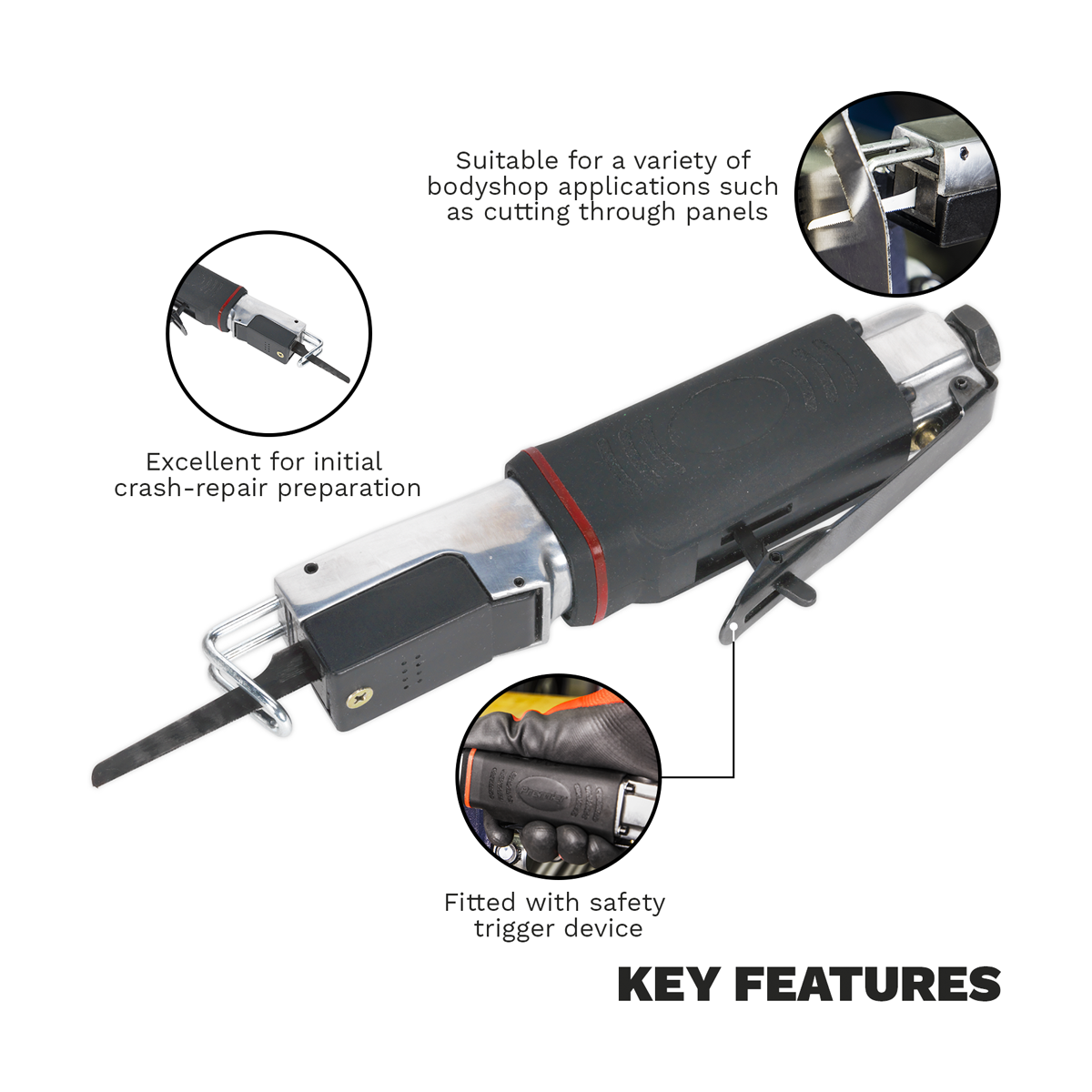 Suitable for a variety of bodyshop applications such as cutting through panels

Excellent for initial crash-repair preparation

Fitted with safety trigger device

KEY FEATURES