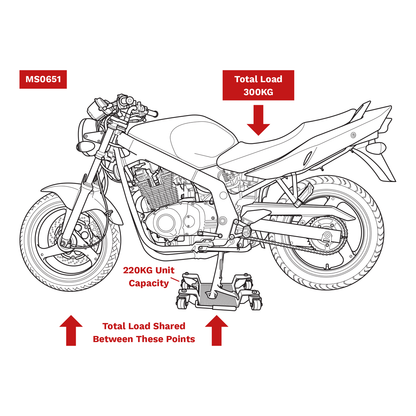 MS0651

Total Load 300KG

220KG Unit Capacity

Total Load Shared Between These Points