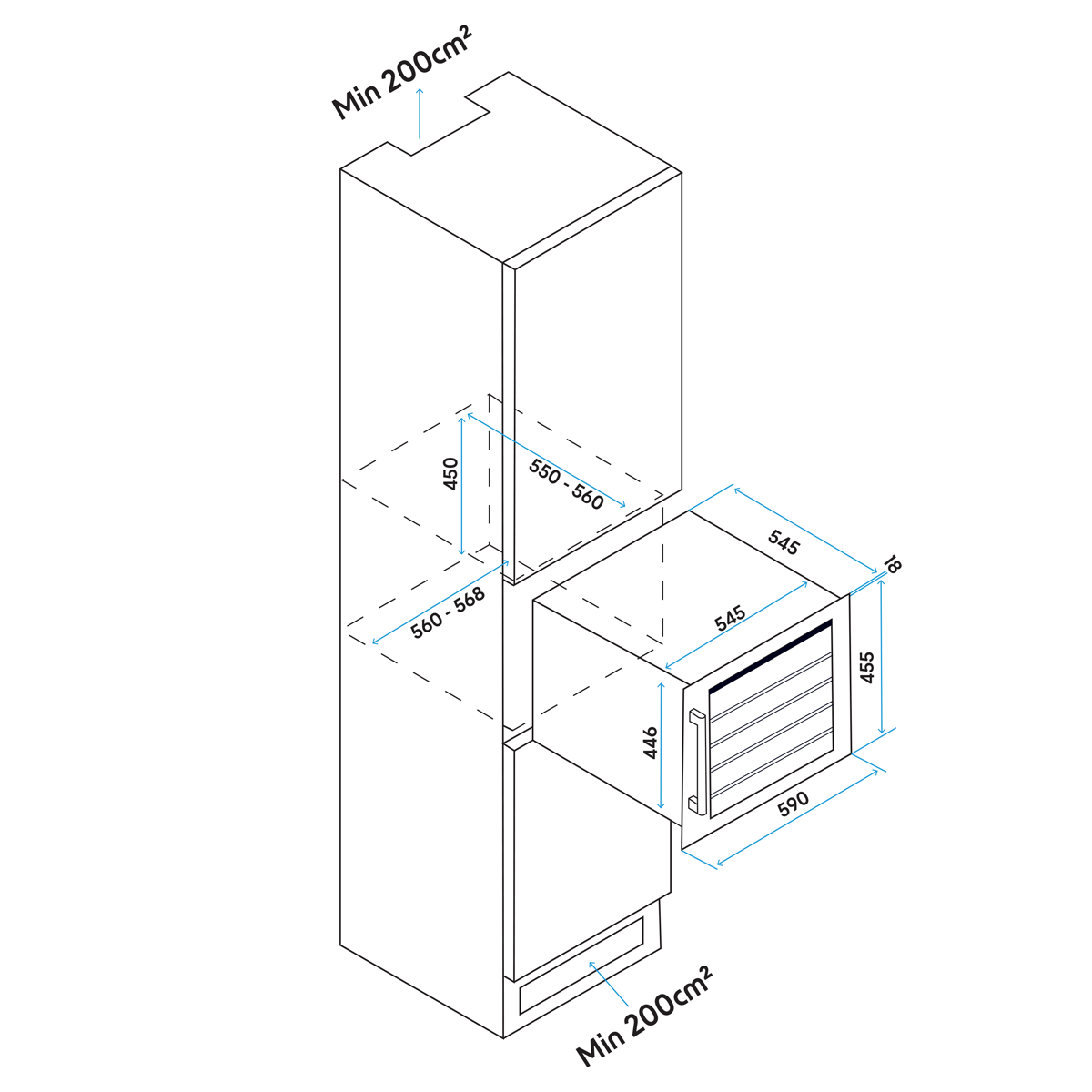 Min 200cm²

450

550 - 560

560 - 568

545

18

545

455

446

590

Min 200cm²