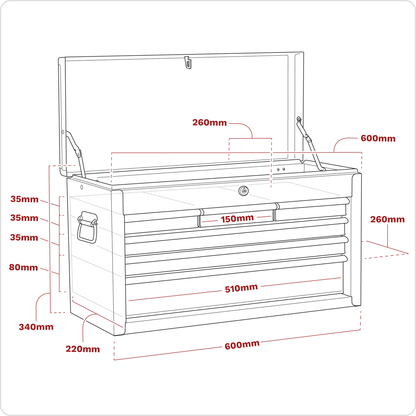 260mm
600mm
35mm
35mm
35mm
80mm
150mm
260mm
510mm
340mm
220mm
600mm