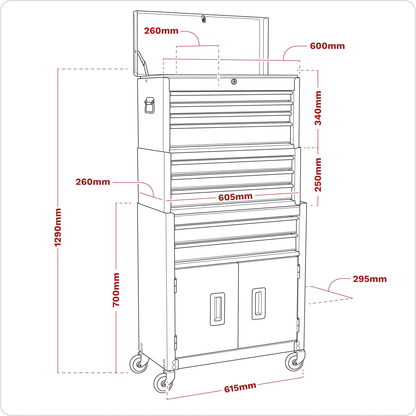 260mm
600mm
340mm
250mm
260mm
605mm
1290mm
700mm
295mm
615mm