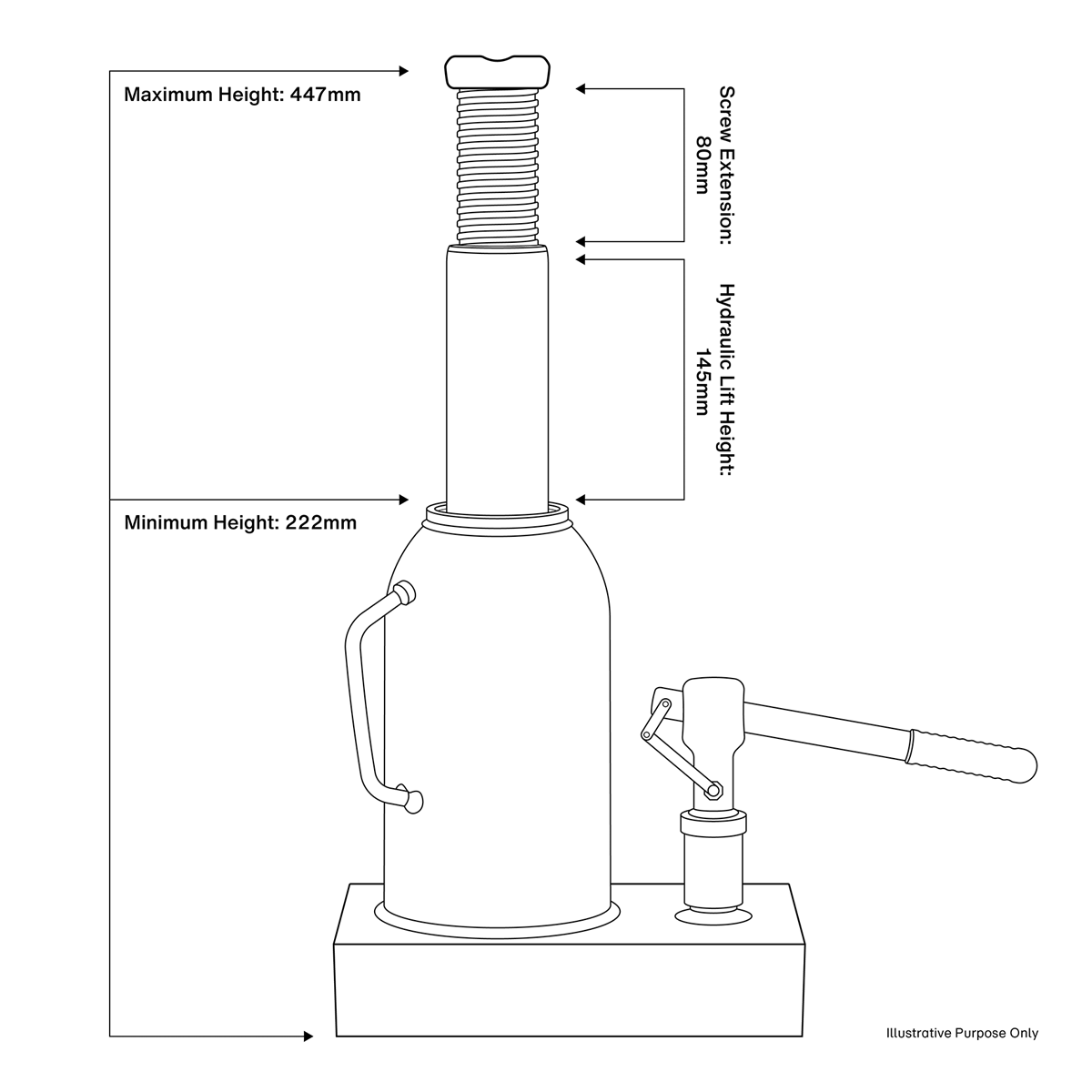 Maximum Height: 447mm

Screw Extension: 80mm

Hydraulic Lift Height: 145mm

Minimum Height: 222mm

Illustrative Purpose Only