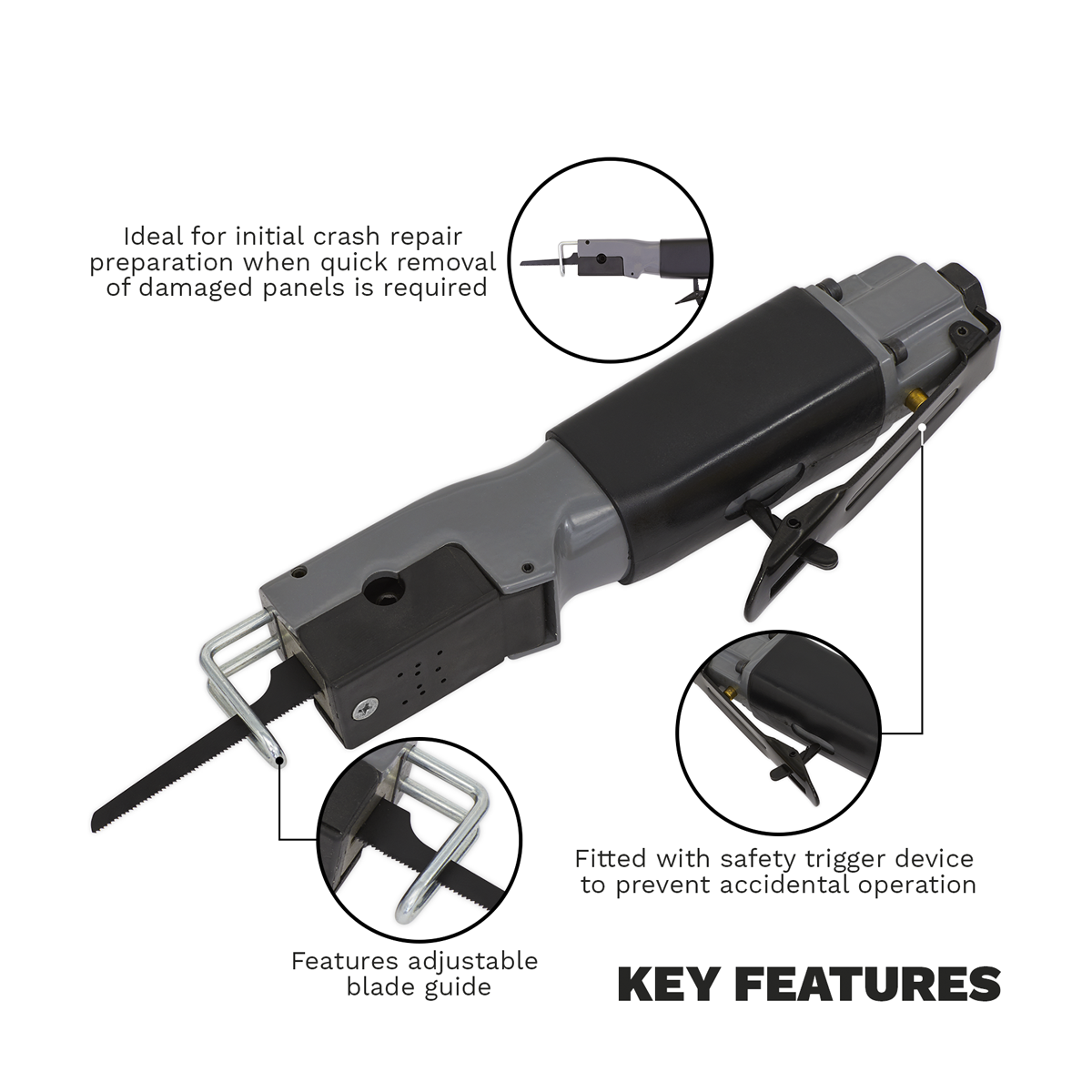 Ideal for initial crash repair preparation when quick removal of damaged panels is required

Fitted with safety trigger device to prevent accidental operation

Features adjustable blade guide

KEY FEATURES