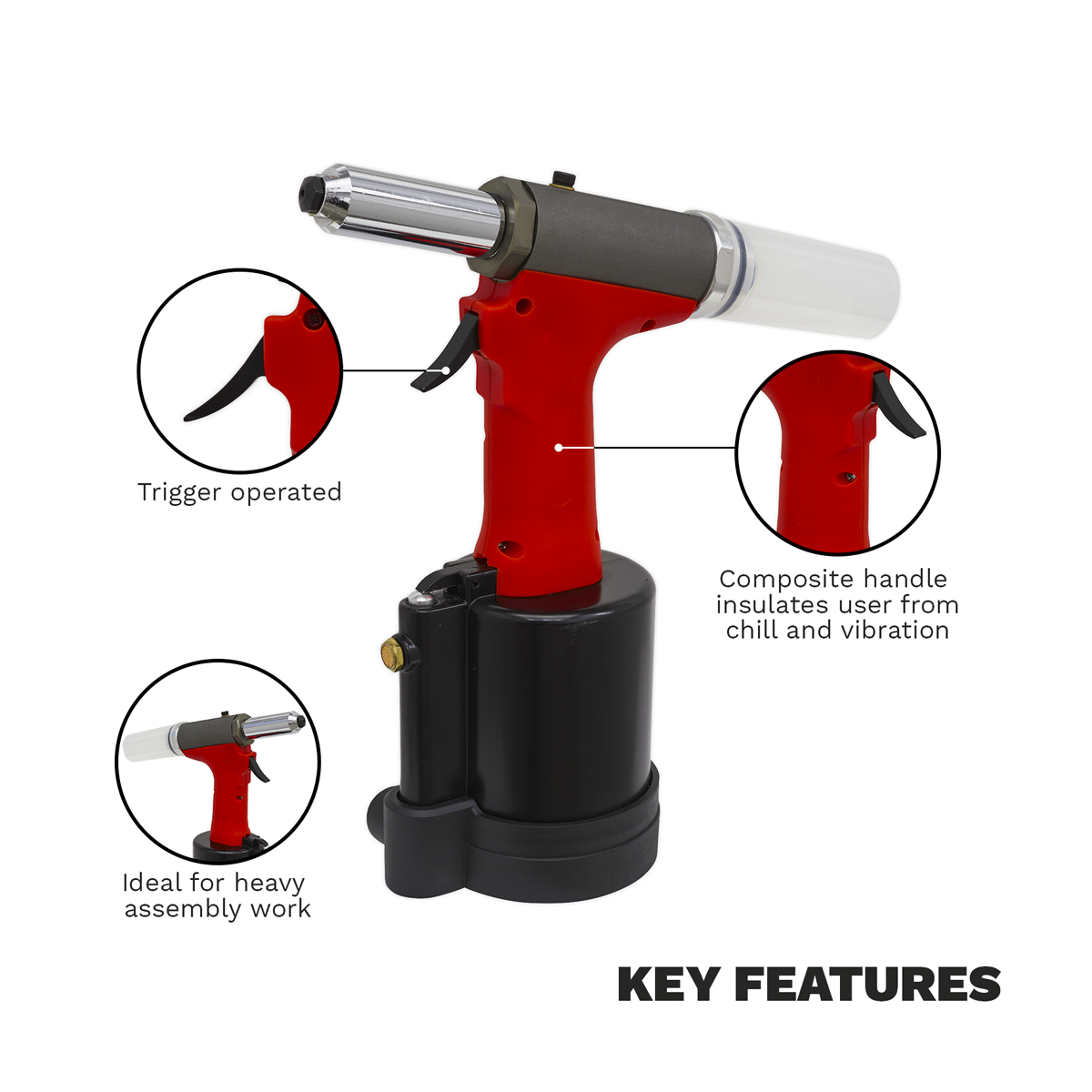 Trigger operated

Composite handle insulates user from chill and vibration

Ideal for heavy assembly work

KEY FEATURES