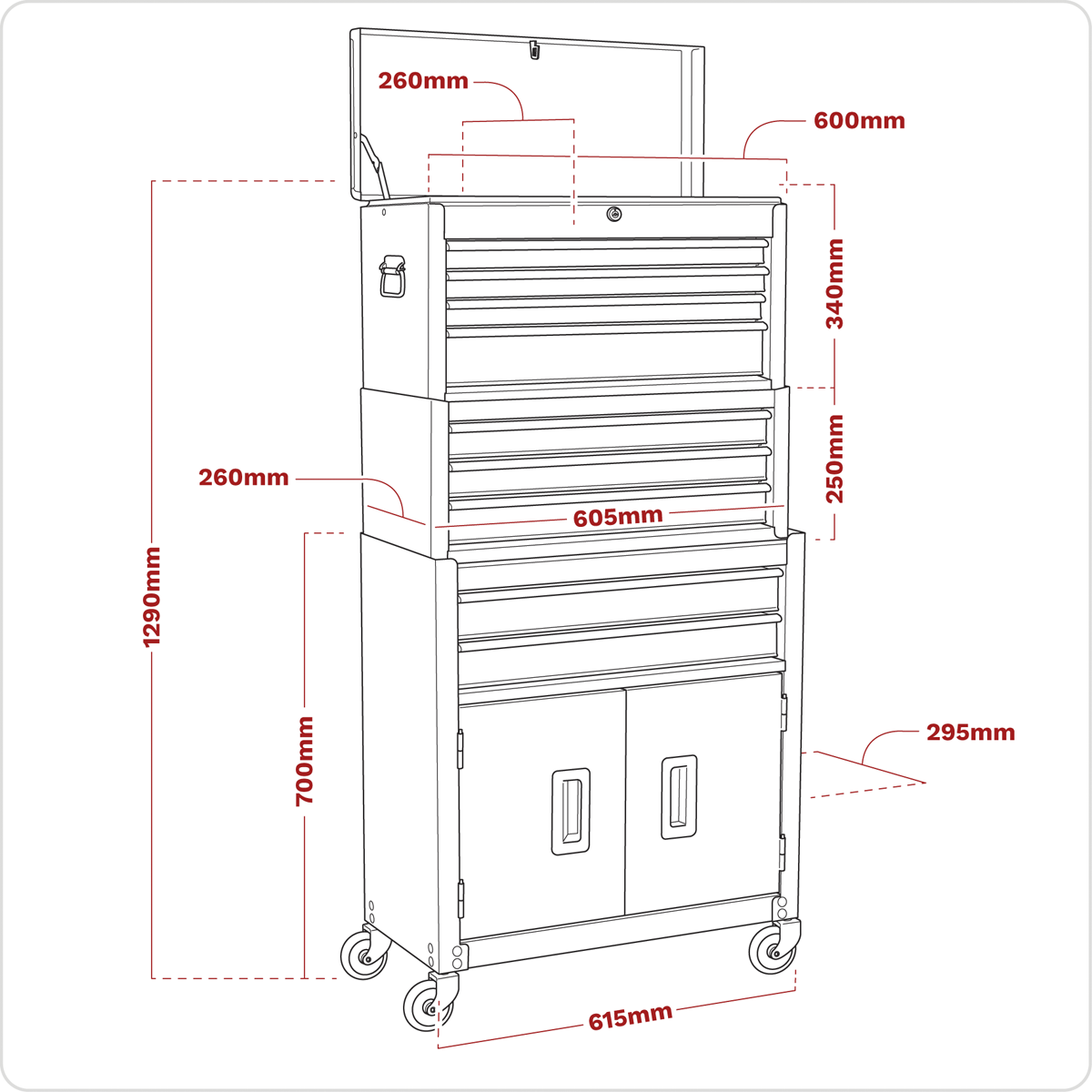 260mm
600mm
340mm
250mm
260mm
605mm
1290mm
700mm
295mm
615mm